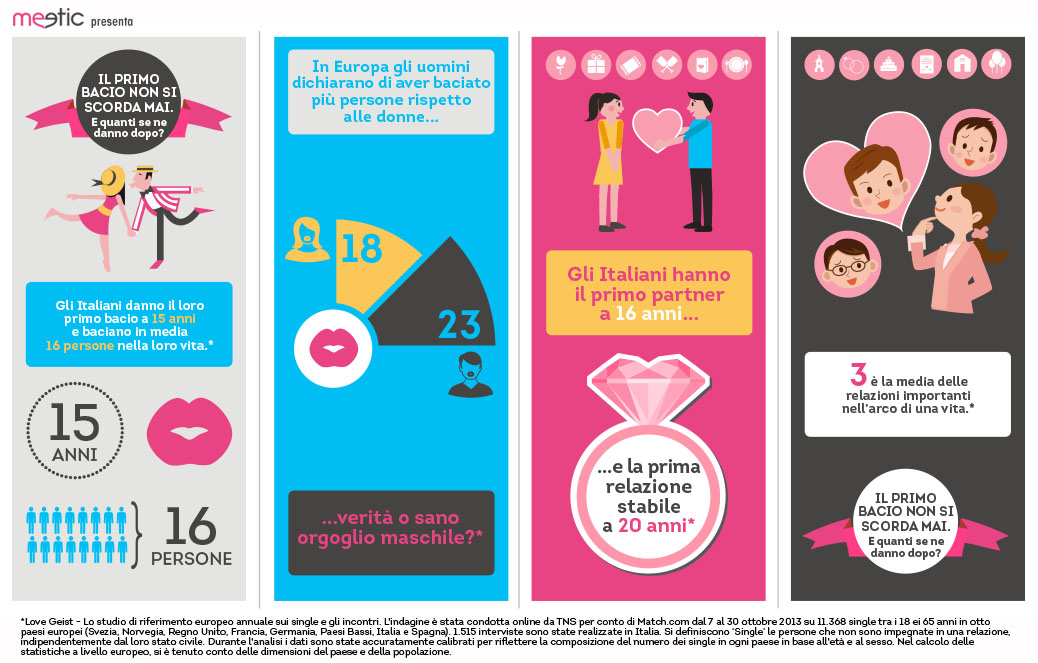 meetic presenta

IL PRIMO BACIO NON SI SCORDA MAI. E quanti se ne danno dopo?

Gli Italiani danno il loro primo bacio a 15 anni e baciano in media 16 persone nella loro vita.*

15 ANNI

16 PERSONE

In Europa gli uomini dichiarano di aver baciato più persone rispetto alle donne...

18

23

...verità o sano orgoglio maschile?*

Gli Italiani hanno il primo partner a 16 anni...

...e la prima relazione stabile a 20 anni*

3 è la media delle relazioni importanti nell'arco di una vita.*

IL PRIMO BACIO NON SI SCORDA MAI. E quanti se ne danno dopo?

*Love Geist - Lo studio di riferimento europeo annuale sui single e gli incontri. L'indagine è stata condotta online da TNS per conto di Match.com dal 7 al 30 ottobre 2013 su 11.368 single tra i 18 ei 65 anni in otto paesi europei (Svezia, Norvegia, Regno Unito, Francia, Germania, Paesi Bassi, Italia e Spagna). 1.515 interviste sono state realizzate in Italia. Si definiscono 'Single' le persone che non sono impegnate in una relazione, indipendentemente dal loro stato civile. Durante l'analisi i dati sono state accuratamente calibrati per riflettere la composizione del numero dei single in ogni paese in base all'età e al sesso. Nel calcolo delle statistiche a livello europeo, si è tenuto conto delle dimensioni del paese e della popolazione.